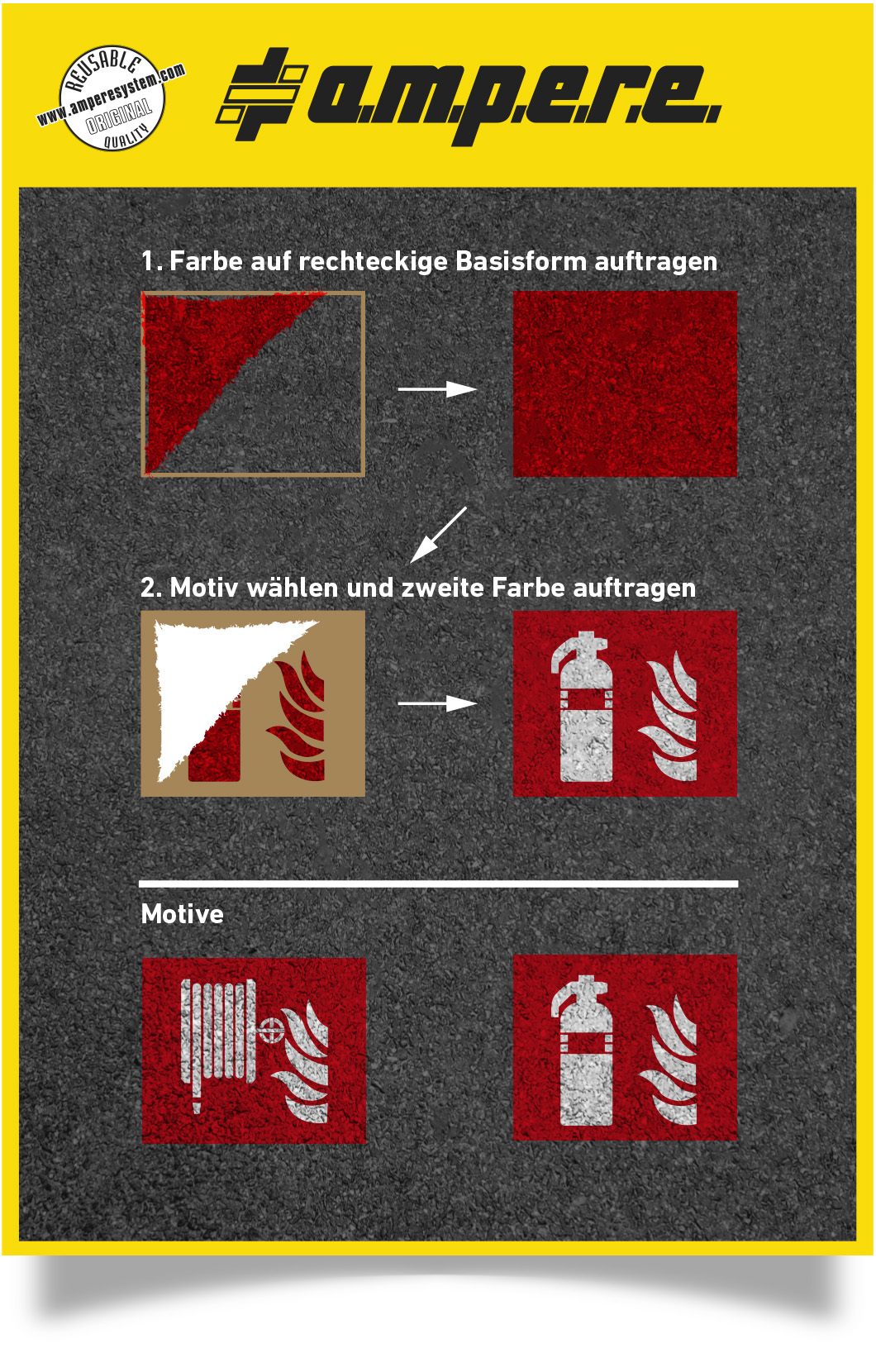 REUSABLE
www.amperesystem.com
ORIGINAL
QUALITY

a.m.p.e.r.e.

1. Farbe auf rechteckige Basisform auftragen

2. Motiv wählen und zweite Farbe auftragen

Motive