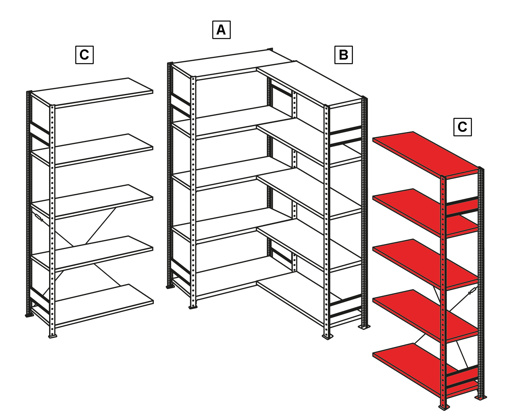 C

A

B

C